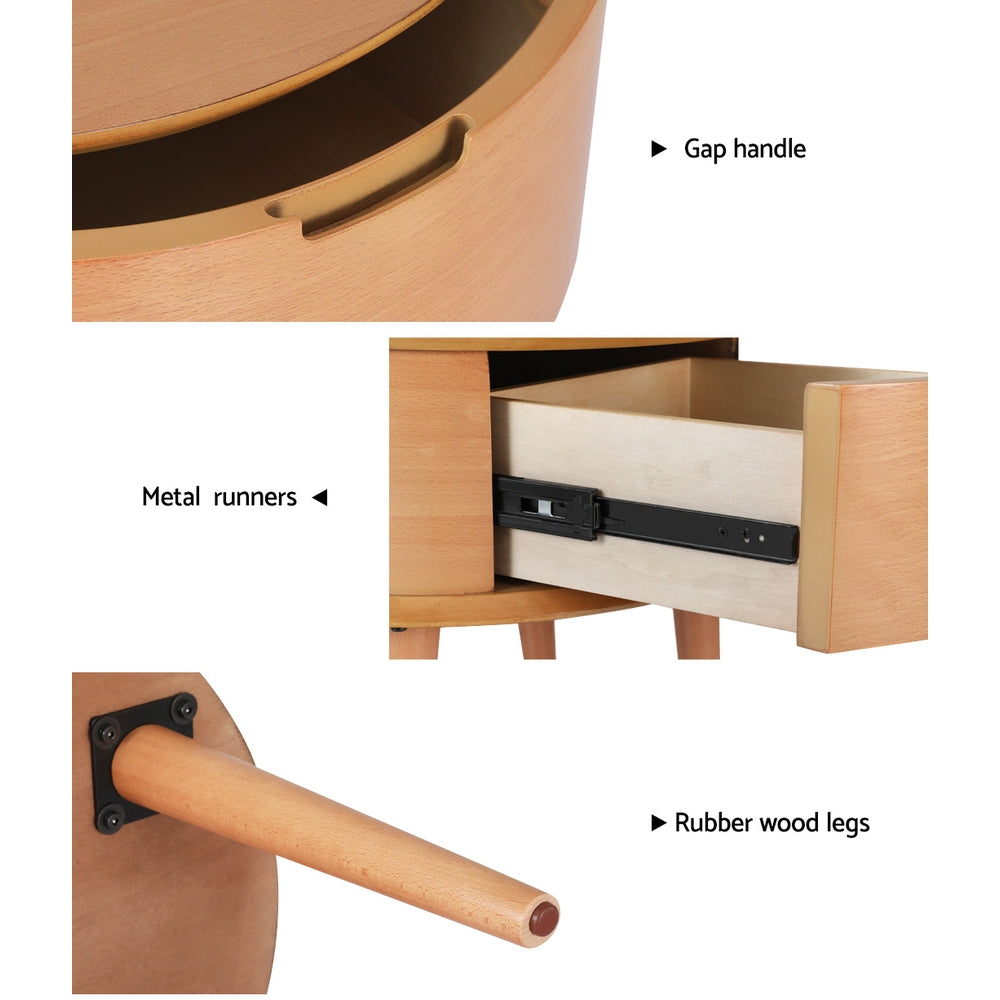 ▶ Gap handle

Metal runners ◀

▶ Rubber wood legs